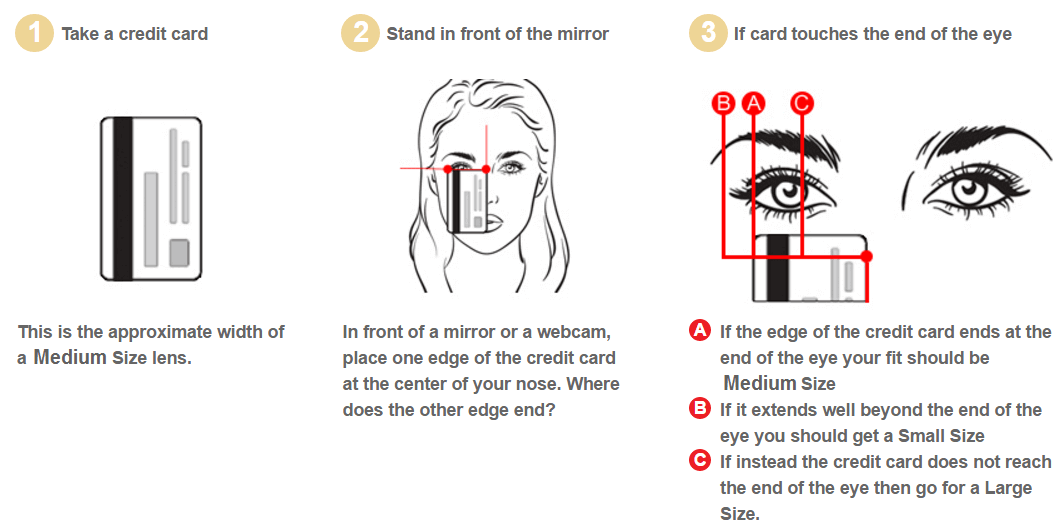 1 Take a credit card

This is the approximate width of a Medium Size lens.

2 Stand in front of the mirror

In front of a mirror or a webcam, place one edge of the credit card at the center of your nose. Where does the other edge end?

3 If card touches the end of the eye

B A C

A If the edge of the credit card ends at the end of the eye your fit should be Medium Size

B If it extends well beyond the end of the eye you should get a Small Size

C If instead the credit card does not reach the end of the eye then go for a Large Size.