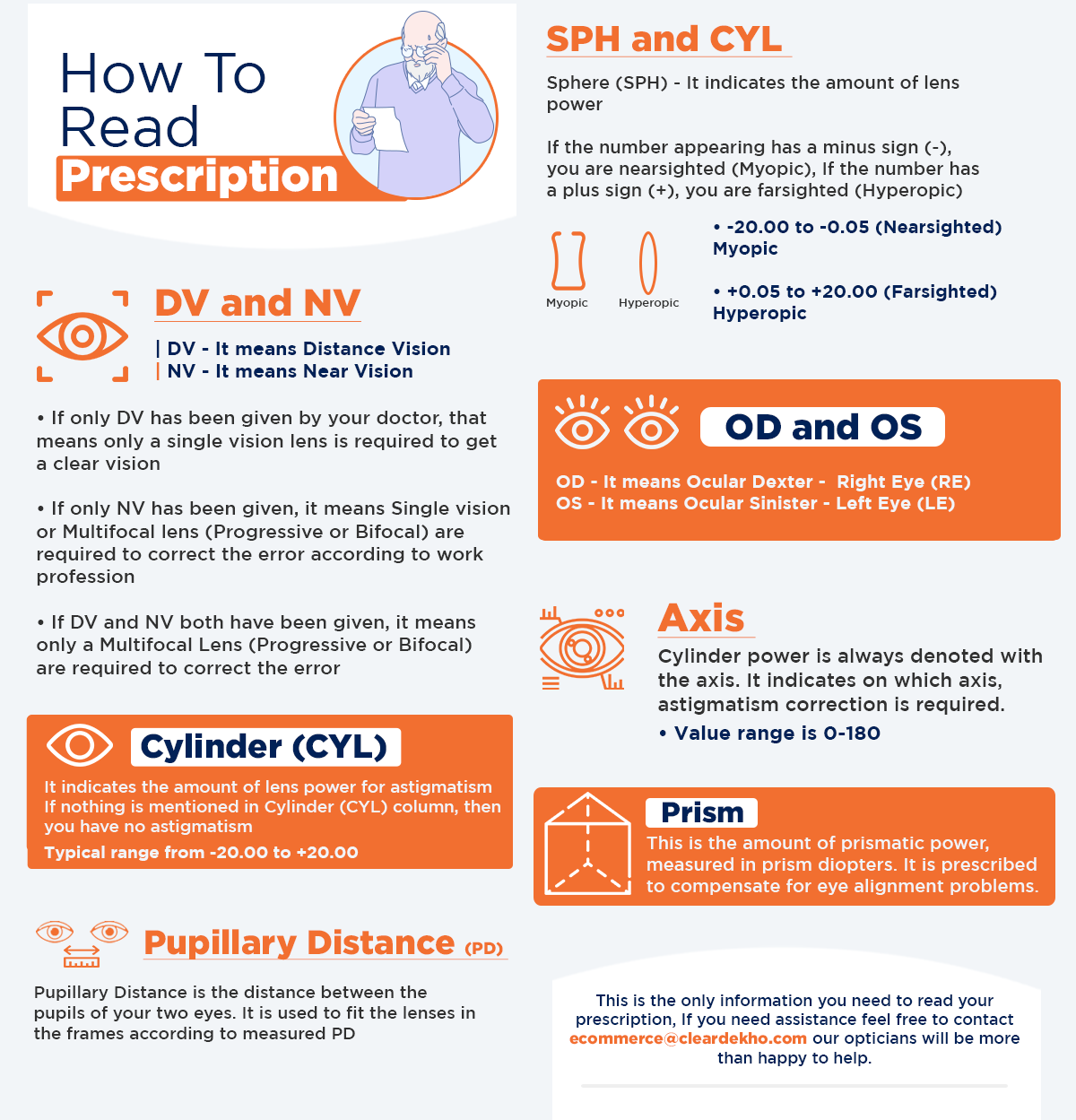 How To Read Prescription

DV and NV

| DV - It means Distance Vision
| NV - It means Near Vision

• If only DV has been given by your doctor, that means only a single vision lens is required to get a clear vision

• If only NV has been given, it means Single vision or Multifocal lens (Progressive or Bifocal) are required to correct the error according to work profession

• If DV and NV both have been given, it means only a Multifocal Lens (Progressive or Bifocal) are required to correct the error

Cylinder (CYL)

It indicates the amount of lens power for astigmatism If nothing is mentioned in Cylinder (CYL) column, then you have no astigmatism

Typical range from -20.00 to +20.00

Pupillary Distance (PD)

Pupillary Distance is the distance between the pupils of your two eyes. It is used to fit the lenses in the frames according to measured PD

SPH and CYL

Sphere (SPH) - It indicates the amount of lens power

If the number appearing has a minus sign (-), you are nearsighted (Myopic), If the number has a plus sign (+), you are farsighted (Hyperopic)

Myopic Hyperopic

• -20.00 to -0.05 (Nearsighted) Myopic

• +0.05 to +20.00 (Farsighted) Hyperopic

OD and OS

OD - It means Ocular Dexter - Right Eye (RE)
OS - It means Ocular Sinister - Left Eye (LE)

Axis

Cylinder power is always denoted with the axis. It indicates on which axis, astigmatism correction is required.

• Value range is 0-180

Prism

This is the amount of prismatic power, measured in prism diopters. It is prescribed to compensate for eye alignment problems.

This is the only information you need to read your prescription, If you need assistance feel free to contact ecommerce@cleardekho.com our opticians will be more than happy to help.